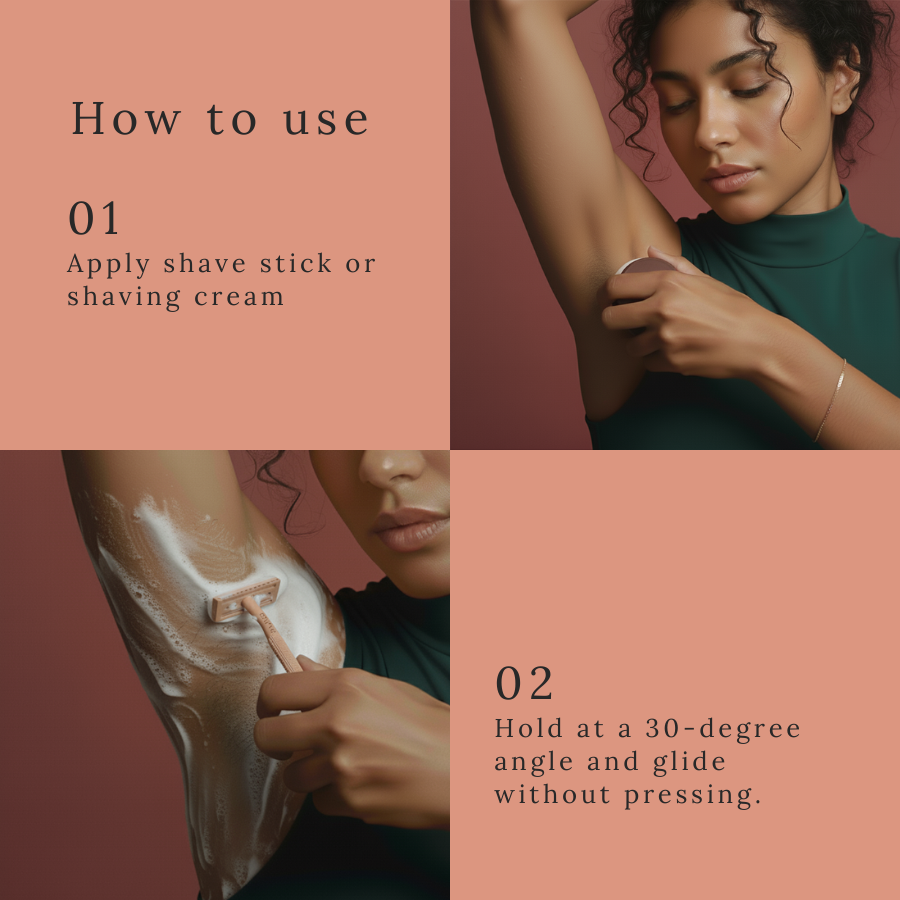 How to use

01
Apply shave stick or shaving cream

02
Hold at a 30-degree angle and glide without pressing.